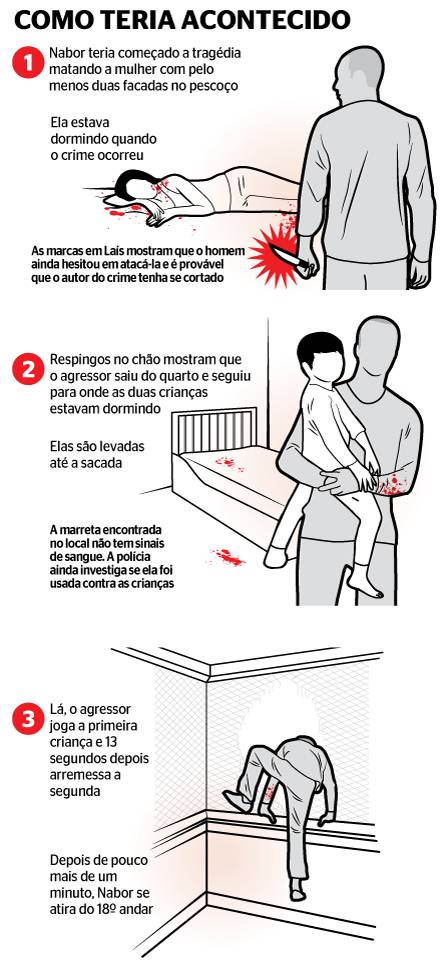 COMO TERIA ACONTECIDO

1 Nabor teria começado a tragédia matando a mulher com pelo menos duas facadas no pescoço

Ela estava dormindo quando o crime ocorreu

As marcas em Laís mostram que o homem ainda hesitou em atacá-la e é provável que o autor do crime tenha se cortado

2 Respingos no chão mostram que o agressor saiu do quarto e seguiu para onde as duas crianças estavam dormindo

Elas são levadas até a sacada

A marreta encontrada no local não tem sinais de sangue. A polícia ainda investiga se ela foi usada contra as crianças

3 Lá, o agressor joga a primeira criança e 13 segundos depois arremessa a segunda

Depois de pouco mais de um minuto, Nabor se atira do 18º andar